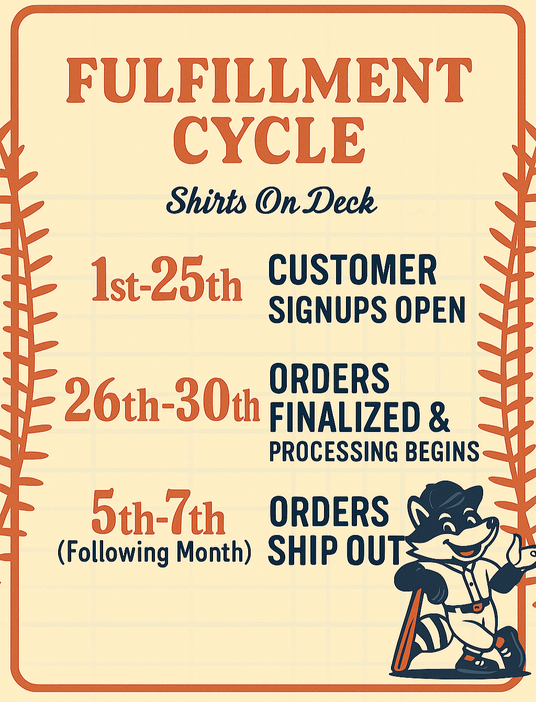 FULFILLMENT CYCLE

Shirts On Deck

1st-25th CUSTOMER SIGNUPS OPEN

26th-30th ORDERS FINALIZED & PROCESSING BEGINS

5th-7th (Following Month) ORDERS SHIP OUT